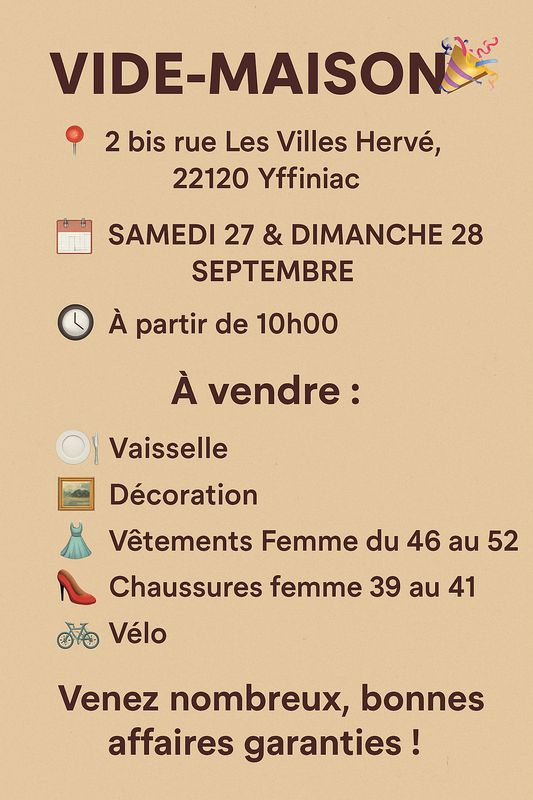 VIDE-MAISON

2 bis rue Les Villes Hervé,
22120 Yffiniac

SAMEDI 27 & DIMANCHE 28 SEPTEMBRE

À partir de 10h00

À vendre :

Vaisselle
Décoration
Vêtements Femme du 46 au 52
Chaussures femme 39 au 41
Vélo

Venez nombreux, bonnes affaires garanties !