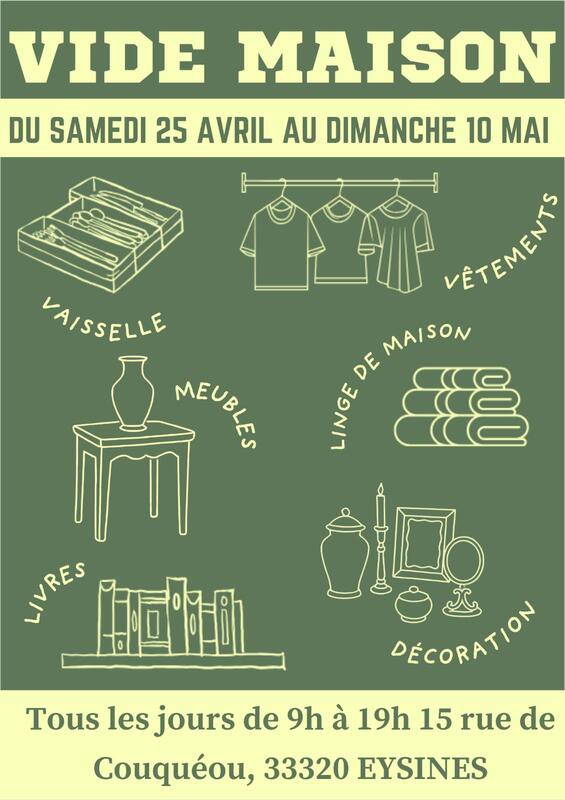 VIDE MAISON

DU SAMEDI 25 AVRIL AU DIMANCHE 10 MAI

VAISSELLE

VÊTEMENTS

MEUBLES

LINGE DE MAISON

LIVRES

DÉCORATION

Tous les jours de 9h à 19h 15 rue de Couquéou, 33320 EYSINES